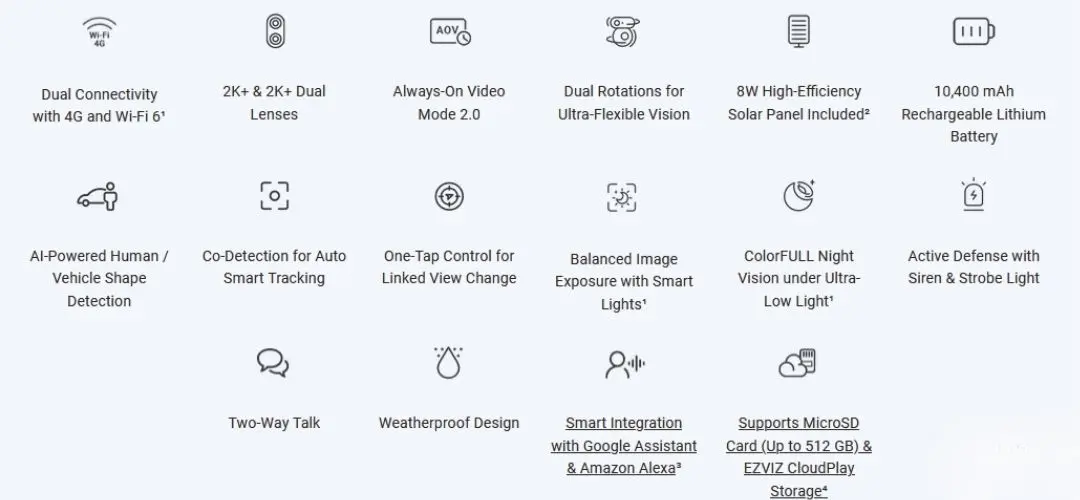 Wi-Fi 4G

Dual Connectivity with 4G and Wi-Fi 6$^{1}$

2K+ & 2K+ Dual Lenses

AOV

Always-On Video Mode 2.0

Dual Rotations for Ultra-Flexible Vision

8W High-Efficiency Solar Panel Included$^{2}$

10,400 mAh Rechargeable Lithium Battery

AI-Powered Human / Vehicle Shape Detection

Co-Detection for Auto Smart Tracking

One-Tap Control for Linked View Change

Balanced Image Exposure with Smart Lights$^{1}$

ColorFULL Night Vision under Ultra-Low Light$^{1}$

Active Defense with Siren & Strobe Light

Two-Way Talk

Weatherproof Design

Smart Integration with Google Assistant & Amazon Alexa$^{3}$

Supports MicroSD Card (Up to 512 GB) & EZVIZ CloudPlay Storage$^{4}$