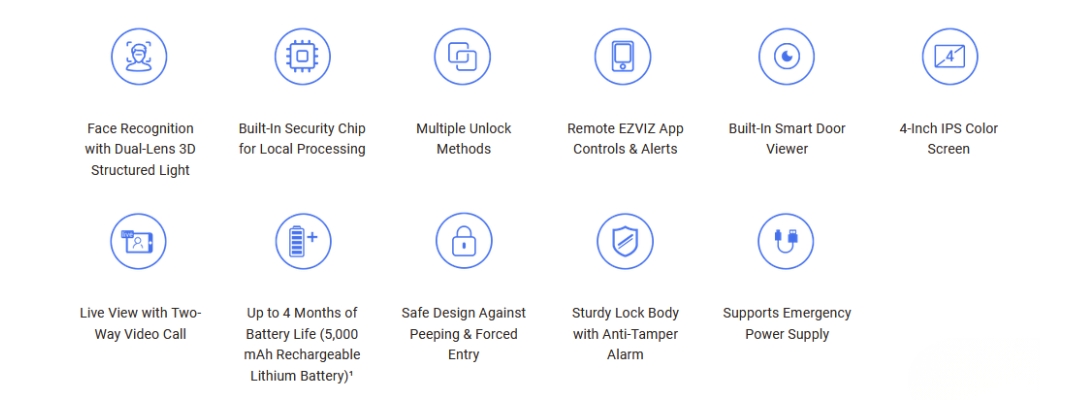 Face Recognition with Dual-Lens 3D Structured Light

Built-In Security Chip for Local Processing

Multiple Unlock Methods

Remote EZVIZ App Controls & Alerts

Built-In Smart Door Viewer

4-Inch IPS Color Screen

Live View with Two-Way Video Call

Up to 4 Months of Battery Life (5,000 mAh Rechargeable Lithium Battery)$^{1}$

Safe Design Against Peeping & Forced Entry

Sturdy Lock Body with Anti-Tamper Alarm

Supports Emergency Power Supply